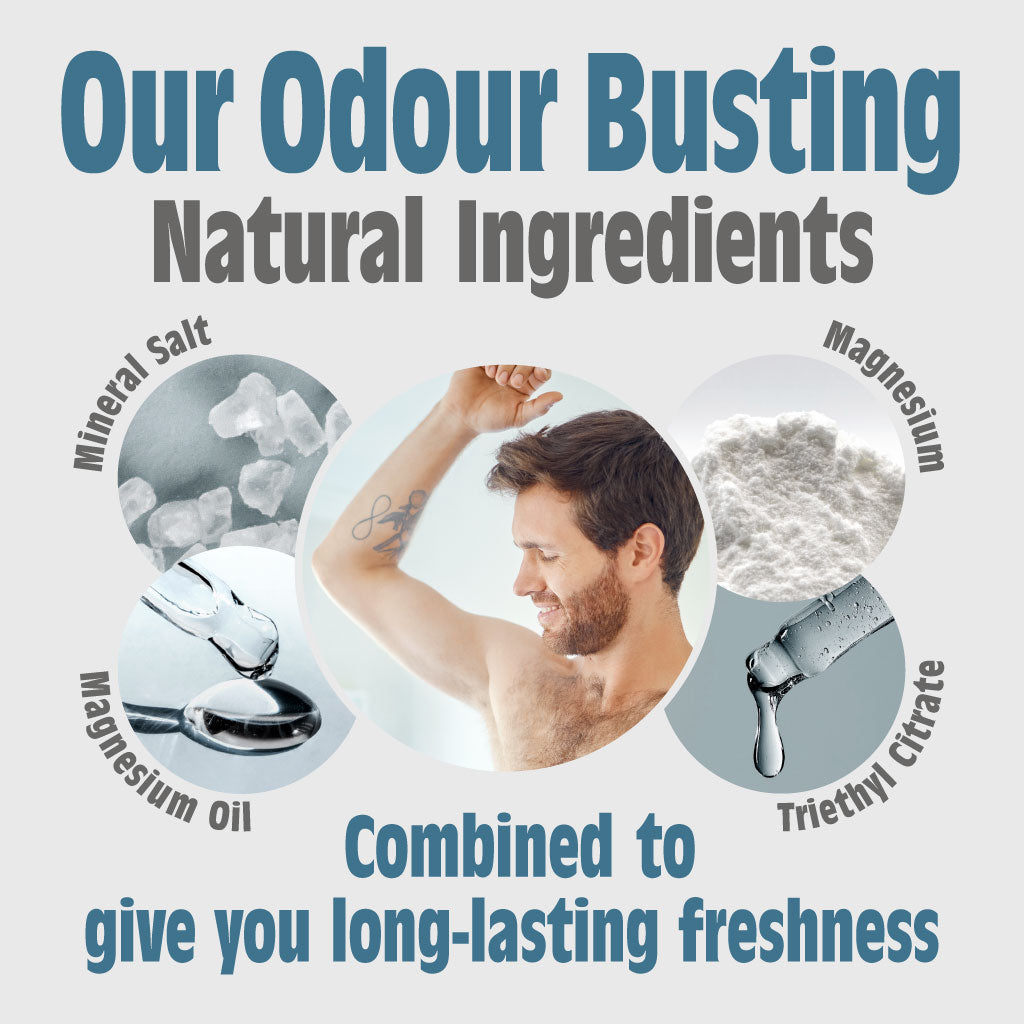 Our Odour Busting
Natural Ingredients

Mineral Salt

Magnesium

Magnesium Oil

Triethyl Citrate

Combined to give you long-lasting freshness